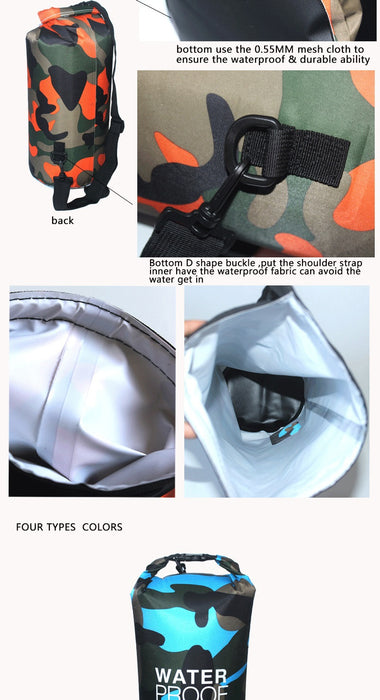 bottom use the 0.55MM mesh cloth to ensure the waterproof & durable ability

back

Bottom D shape buckle ,put the shoulder strap inner have the waterproof fabric can avoid the water get in

FOUR TYPES COLORS

WATER PROOF